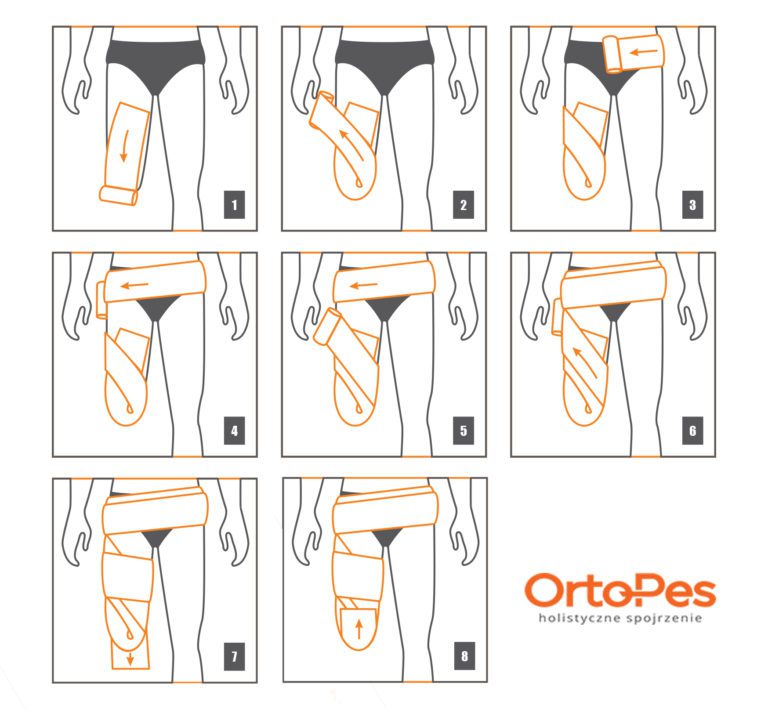 1

2

3

4

5

6

7

8

OrtoPes
holistyczne spojrzenie